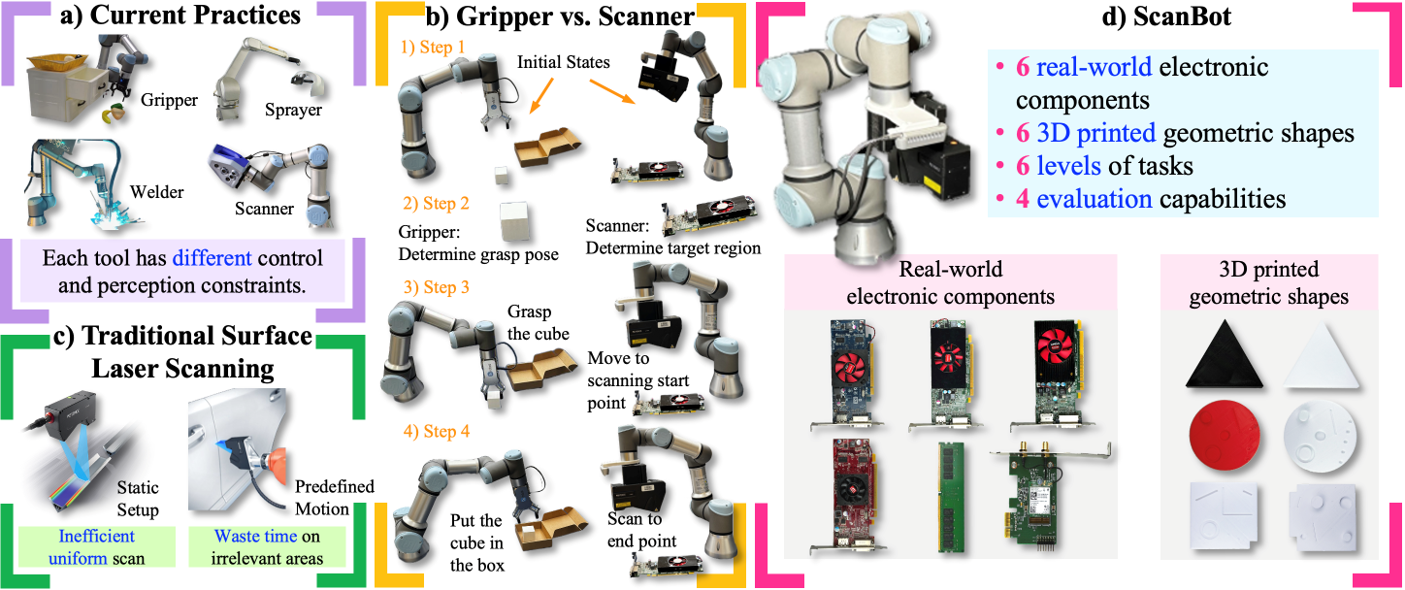 a) Current Practices

Gripper

Sprayer

Welder

Scanner

Each tool has different control and perception constraints.

c) Traditional Surface Laser Scanning

Static Setup

Predefined Motion

Inefficient uniform scan

Waste time on irrelevant areas

b) Gripper vs. Scanner

1) Step 1

Initial States

2) Step 2

Gripper: Determine grasp pose

Scanner: Determine target region

3) Step 3

Grasp the cube

Move to scanning start point

4) Step 4

Put the cube in the box

Scan to end point

d) ScanBot

• 6 real-world electronic components
• 6 3D printed geometric shapes
• 6 levels of tasks
• 4 evaluation capabilities

Real-world electronic components

3D printed geometric shapes